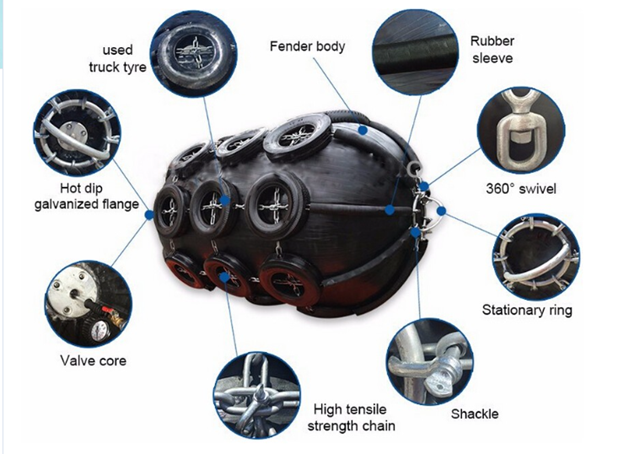 used truck tyre

Fender body

Rubber sleeve

Hot dip galvanized flange

360° swivel

Stationary ring

Valve core

High tensile strength chain

Shackle